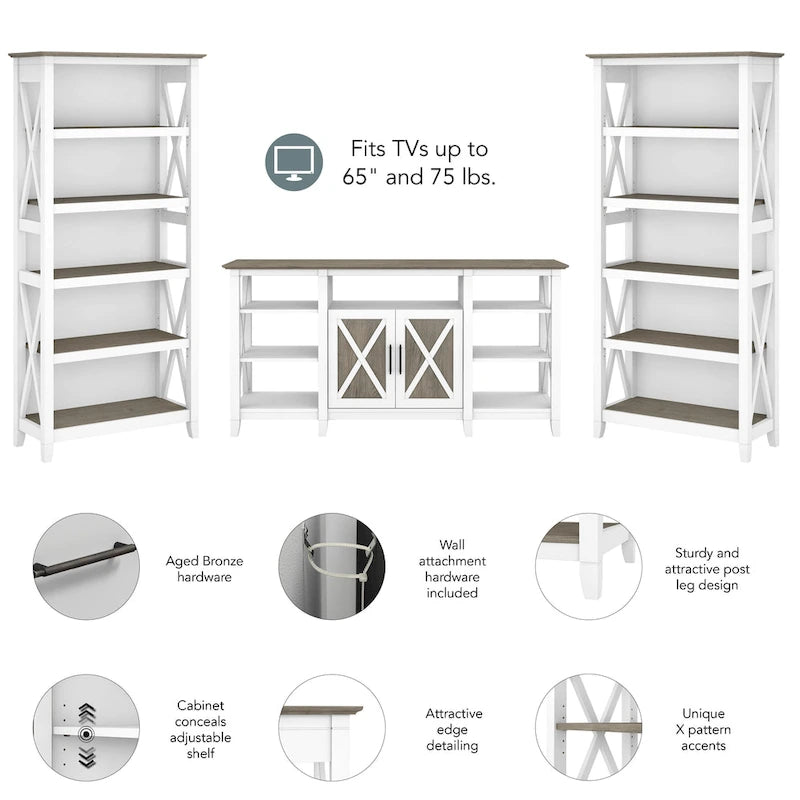 Fits TVs up to 65" and 75 lbs.

Aged Bronze hardware

Wall attachment hardware included

Sturdy and attractive post leg design

Cabinet conceals adjustable shelf

Attractive edge detailing

Unique X pattern accents